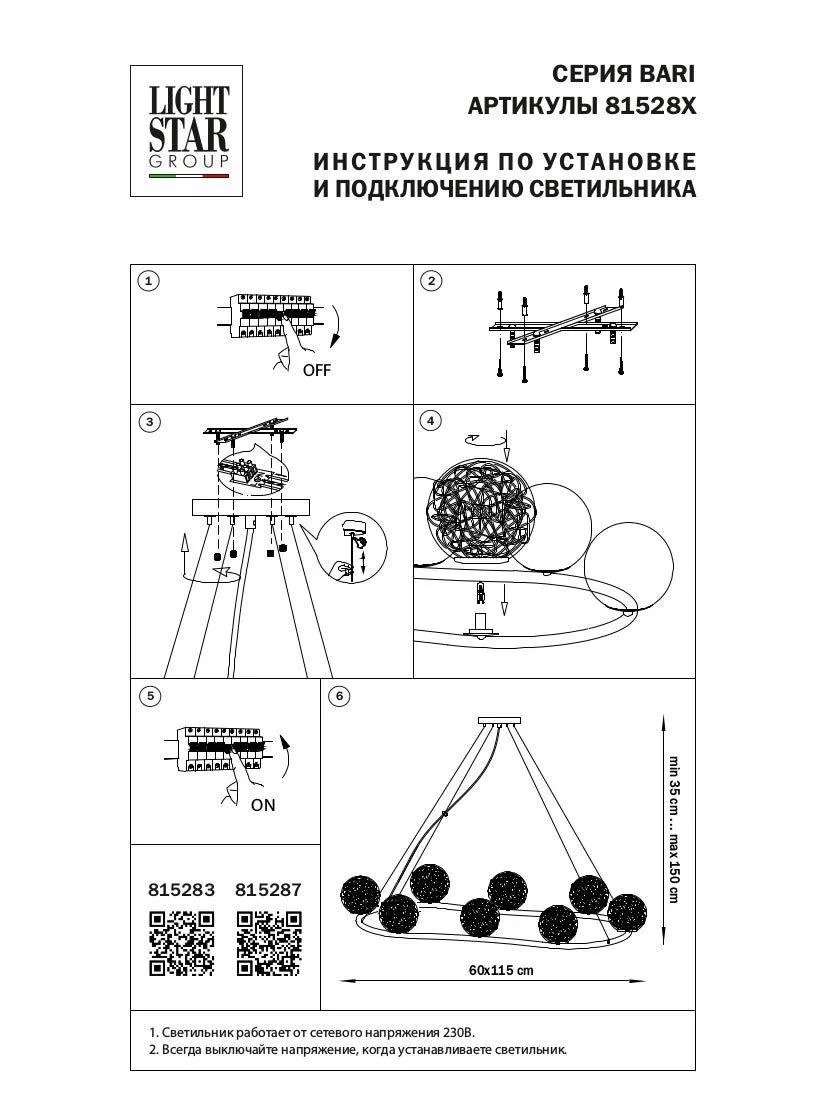 LIGHT STAR GROUP

СЕРИЯ BARI
АРТИКУЛЫ 81528X

ИНСТРУКЦИЯ ПО УСТАНОВКЕ
И ПОДКЛЮЧЕНИЮ СВЕТИЛЬНИКА

1

OFF

2

3

4

5

ON

6

min 35 cm ... max 150 cm

60x115 cm

815283 815287

1. Светильник работает от сетевого напряжения 230В.
2. Всегда выключайте напряжение, когда устанавливаете светильник.