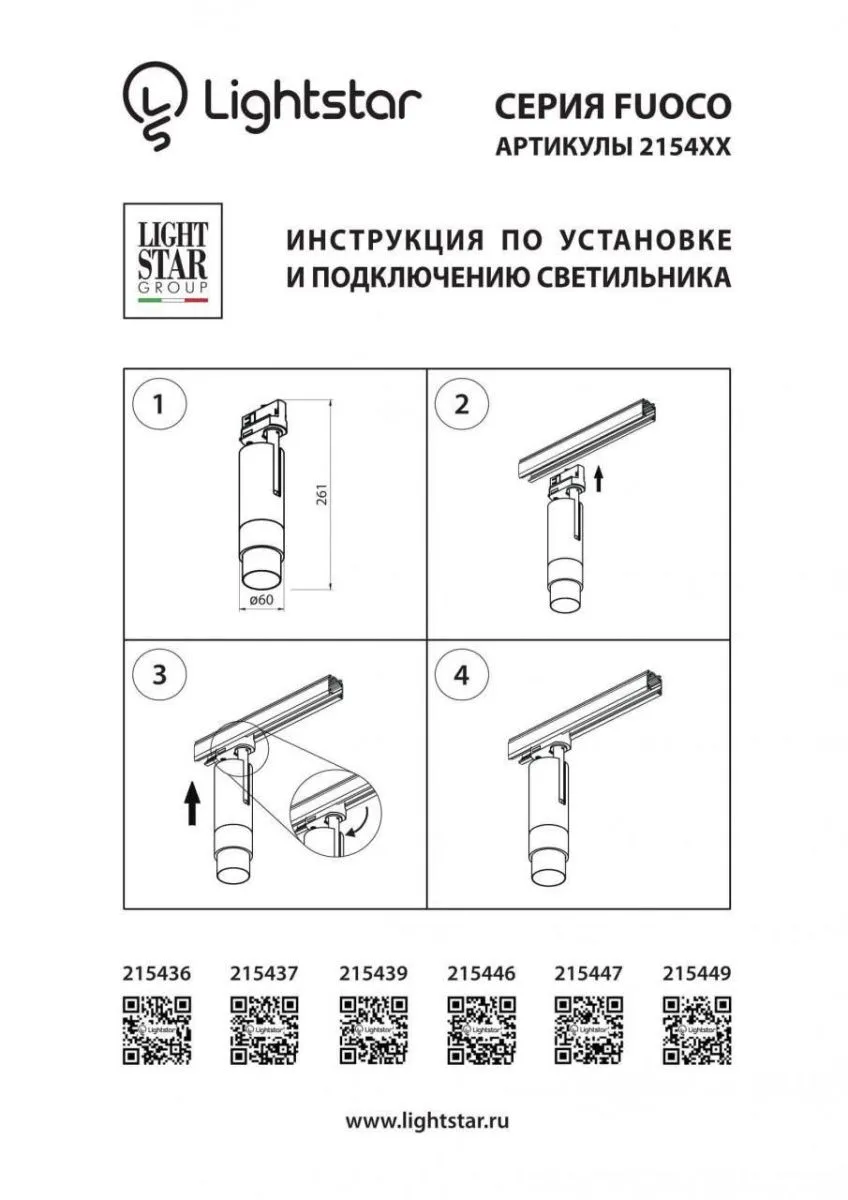 Lightstar

СЕРИЯ FUOCO
АРТИКУЛЫ 2154XX

LIGHT STAR GROUP

ИНСТРУКЦИЯ ПО УСТАНОВКЕ И ПОДКЛЮЧЕНИЮ СВЕТИЛЬНИКА

1

261

ø60

2

3

4

215436 215437 215439 215446 215447 215449

Lightstar Lightstar Lightstar Lightstar Lightstar Lightstar

www.lightstar.ru